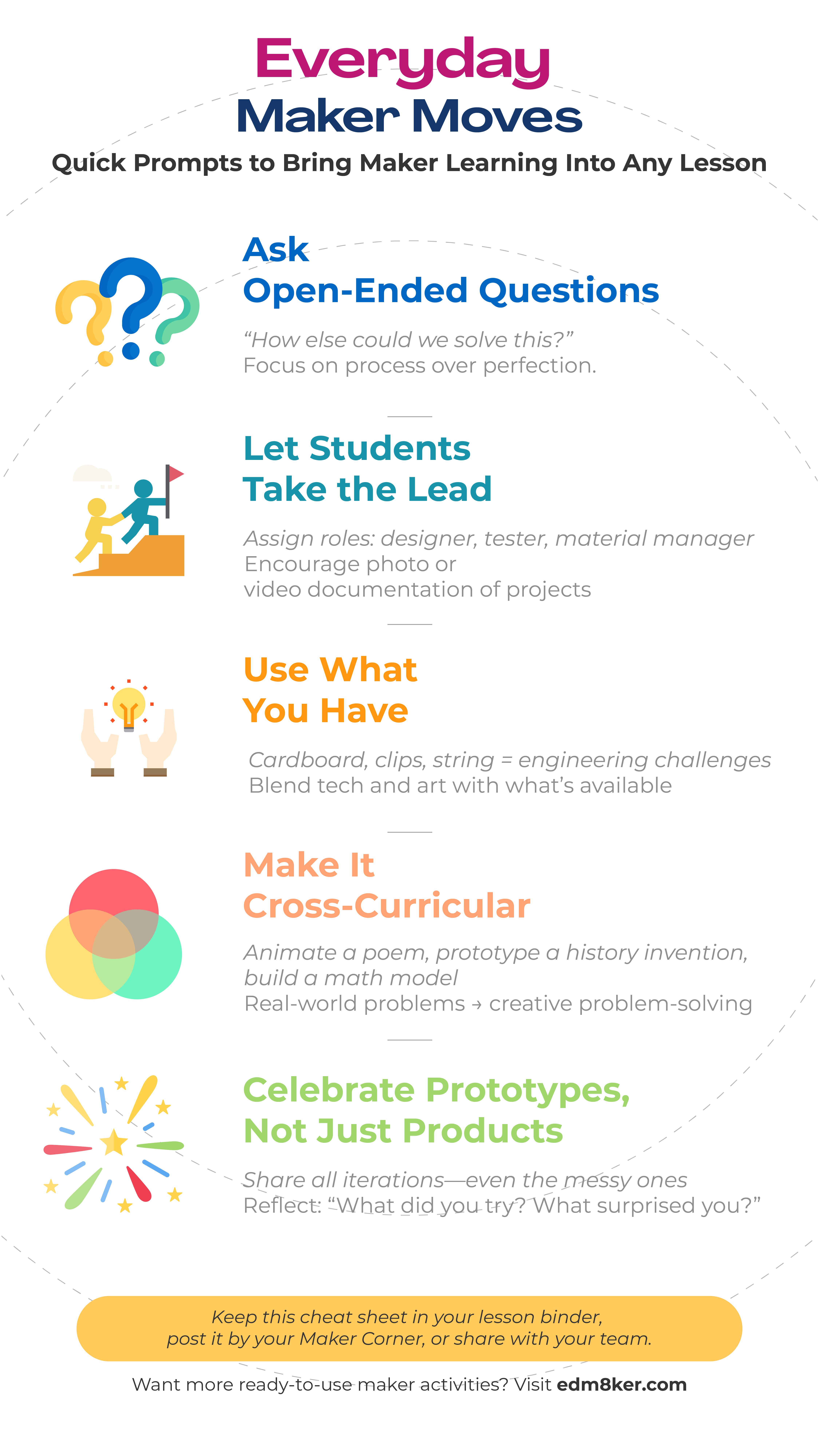 Everyday
Maker Moves

Quick Prompts to Bring Maker Learning Into Any Lesson

Ask
Open-Ended Questions

“How else could we solve this?”
Focus on process over perfection.

Let Students
Take the Lead

Assign roles: designer, tester, material manager
Encourage photo or video documentation of projects

Use What
You Have

Cardboard, clips, string = engineering challenges
Blend tech and art with what’s available

Make It
Cross-Curricular

Animate a poem, prototype a history invention, build a math model
Real-world problems → creative problem-solving

Celebrate Prototypes,
Not Just Products

Share all iterations—even the messy ones
Reflect: “What did you try? What surprised you?”

Keep this cheat sheet in your lesson binder, post it by your Maker Corner, or share with your team.

Want more ready-to-use maker activities? Visit edm8ker.com