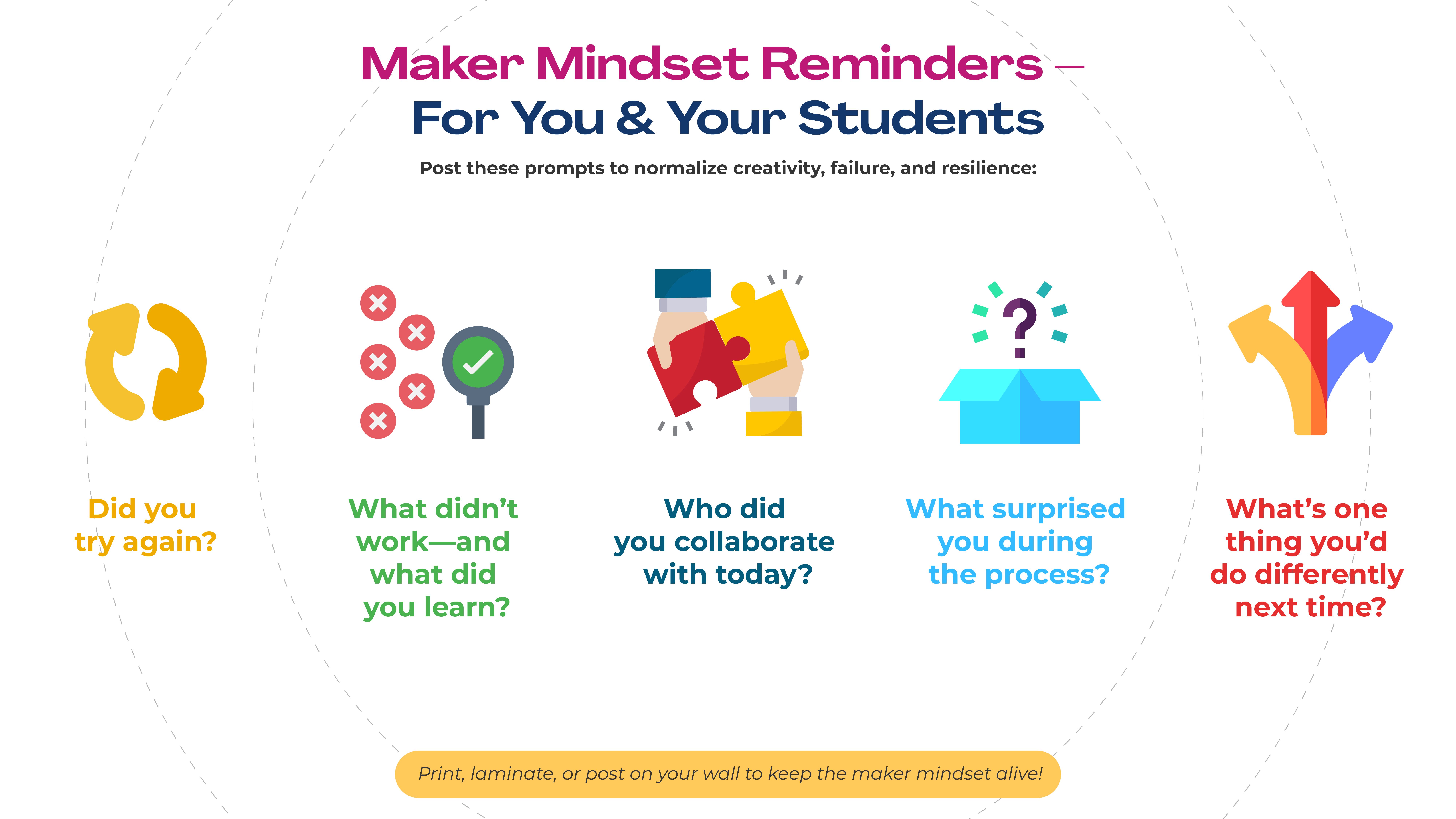 Maker Mindset Reminders — For You & Your Students

Post these prompts to normalize creativity, failure, and resilience:

Did you try again?

What didn't work—and what did you learn?

Who did you collaborate with today?

What surprised you during the process?

What's one thing you'd do differently next time?

Print, laminate, or post on your wall to keep the maker mindset alive!