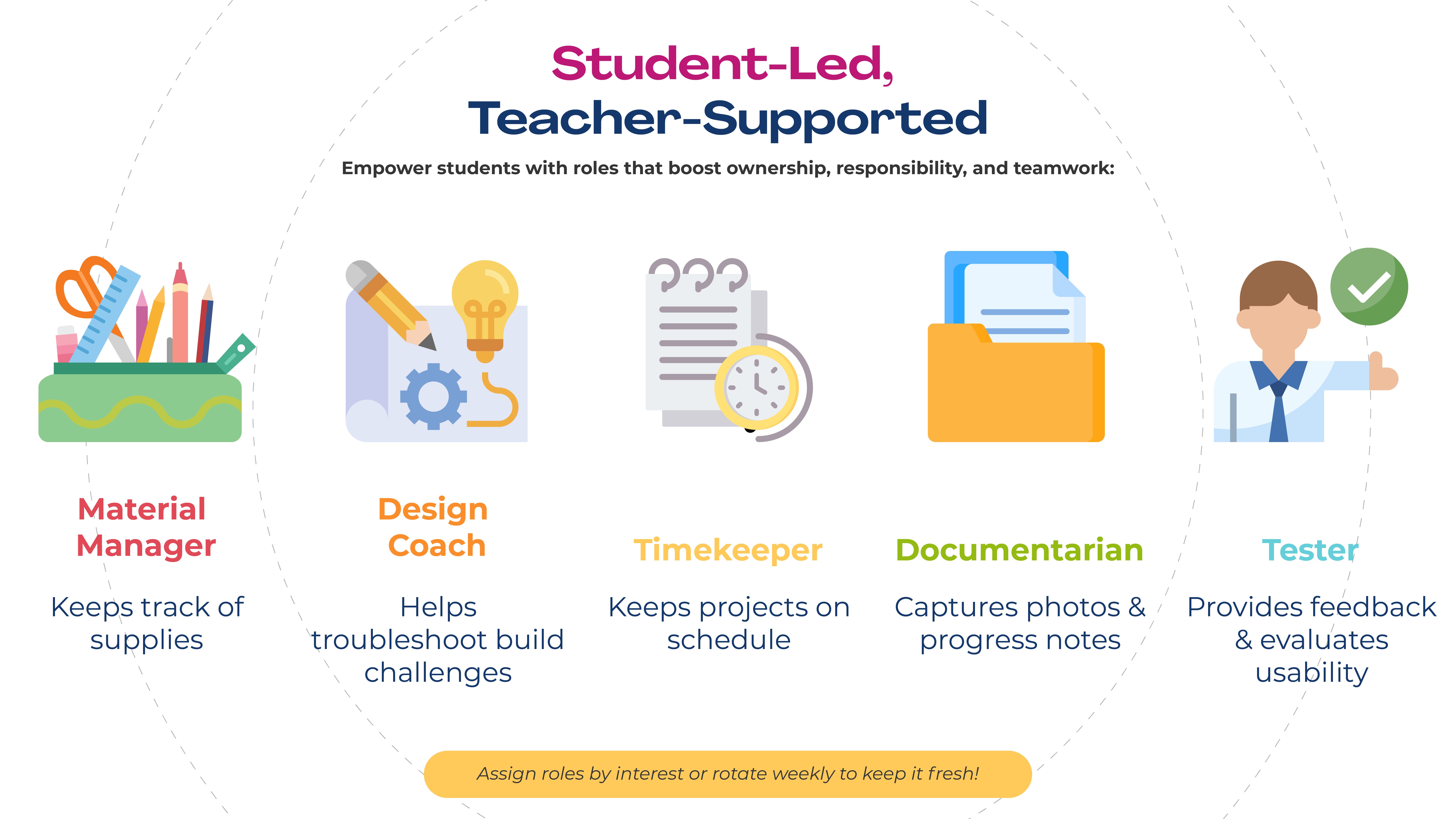 Student-Led,
Teacher-Supported

Empower students with roles that boost ownership, responsibility, and teamwork:

Material Manager

Keeps track of supplies

Design Coach

Helps troubleshoot build challenges

Timekeeper

Keeps projects on schedule

Documentarian

Captures photos & progress notes

Tester

Provides feedback & evaluates usability

Assign roles by interest or rotate weekly to keep it fresh!