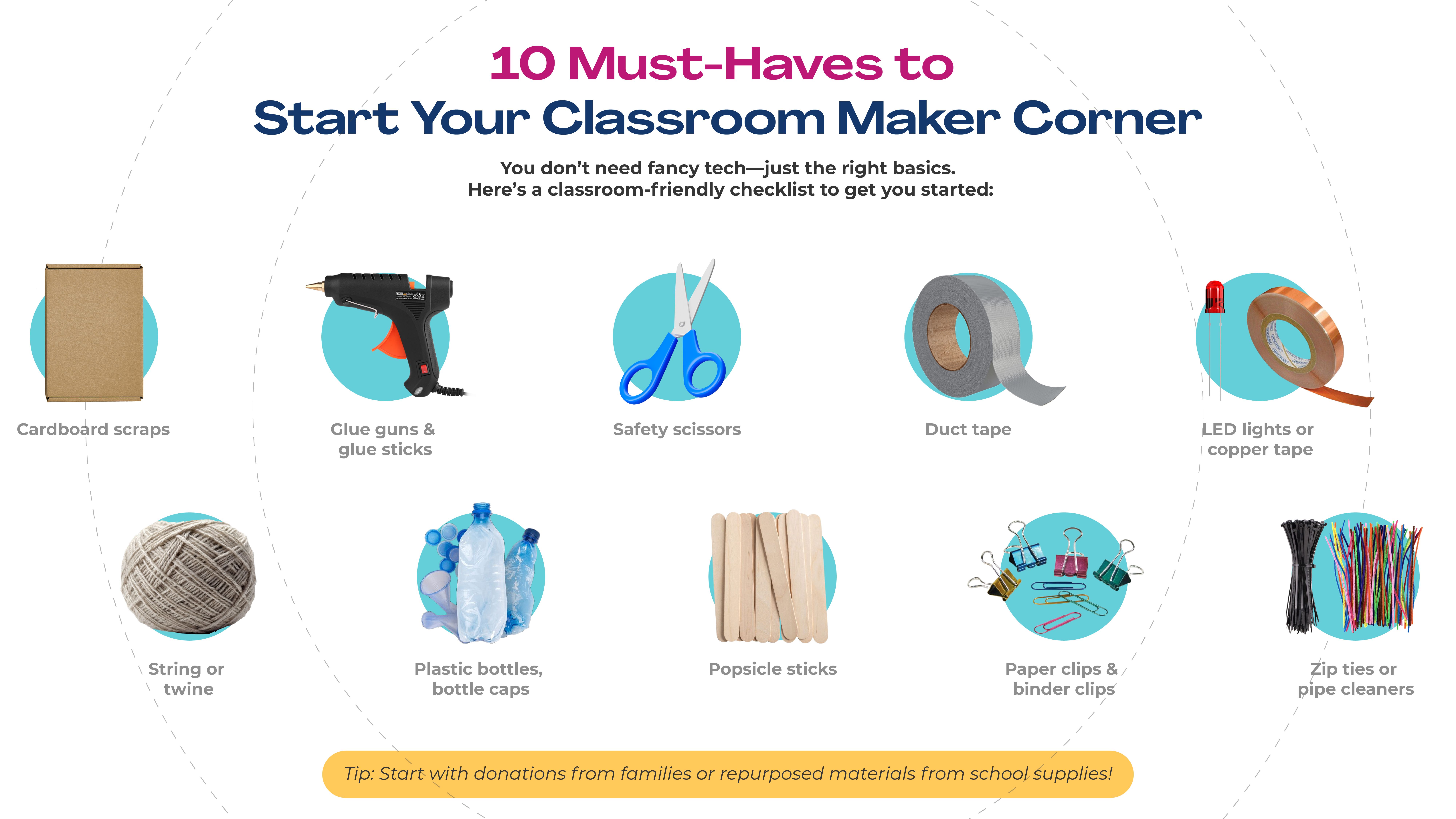 10 Must-Haves to
Start Your Classroom Maker Corner

You don't need fancy tech—just the right basics.
Here's a classroom-friendly checklist to get you started:

Cardboard scraps

Glue guns & glue sticks

Safety scissors

Duct tape

LED lights or copper tape

String or twine

Plastic bottles, bottle caps

Popsicle sticks

Paper clips & binder clips

Zip ties or pipe cleaners

Tip: Start with donations from families or repurposed materials from school supplies!